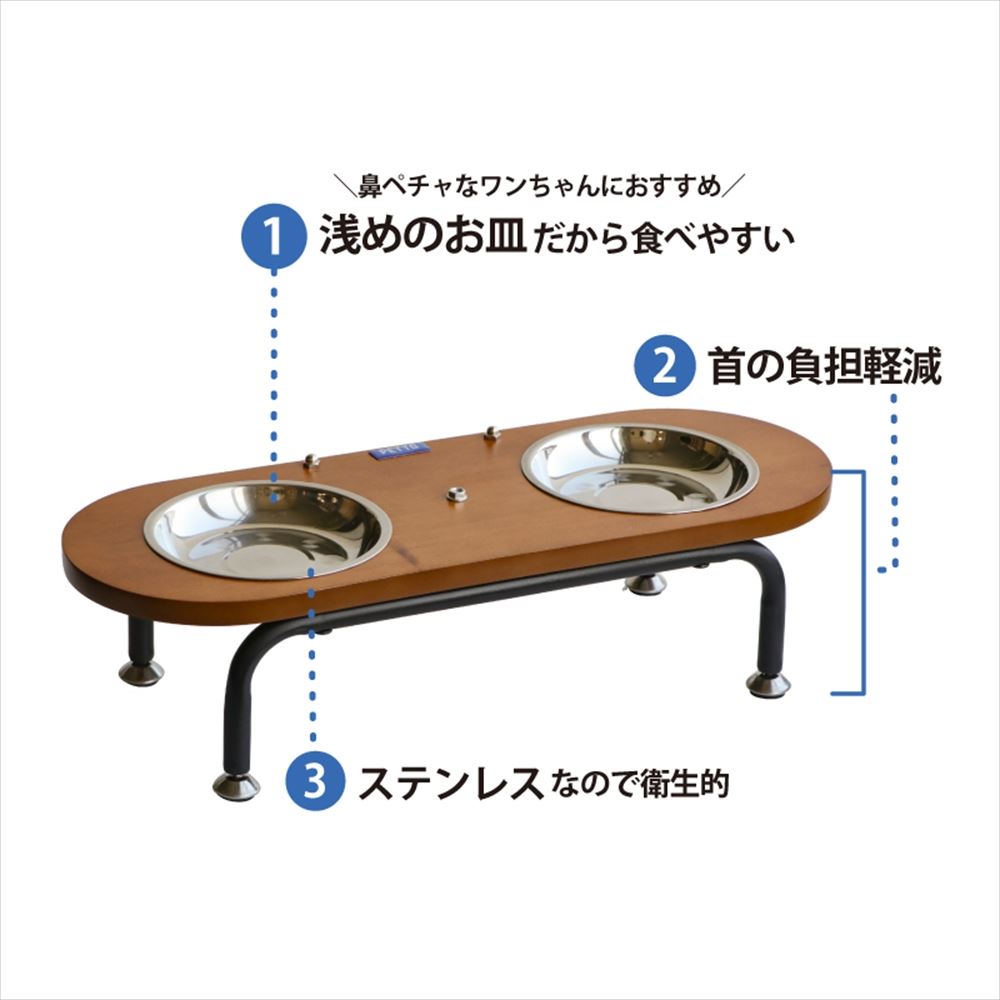 ＼鼻ペチャなワンちゃんにおすすめ／

1 浅めのお皿だから食べやすい

2 首の負担軽減

PETIO

3 ステンレスなので衛生的