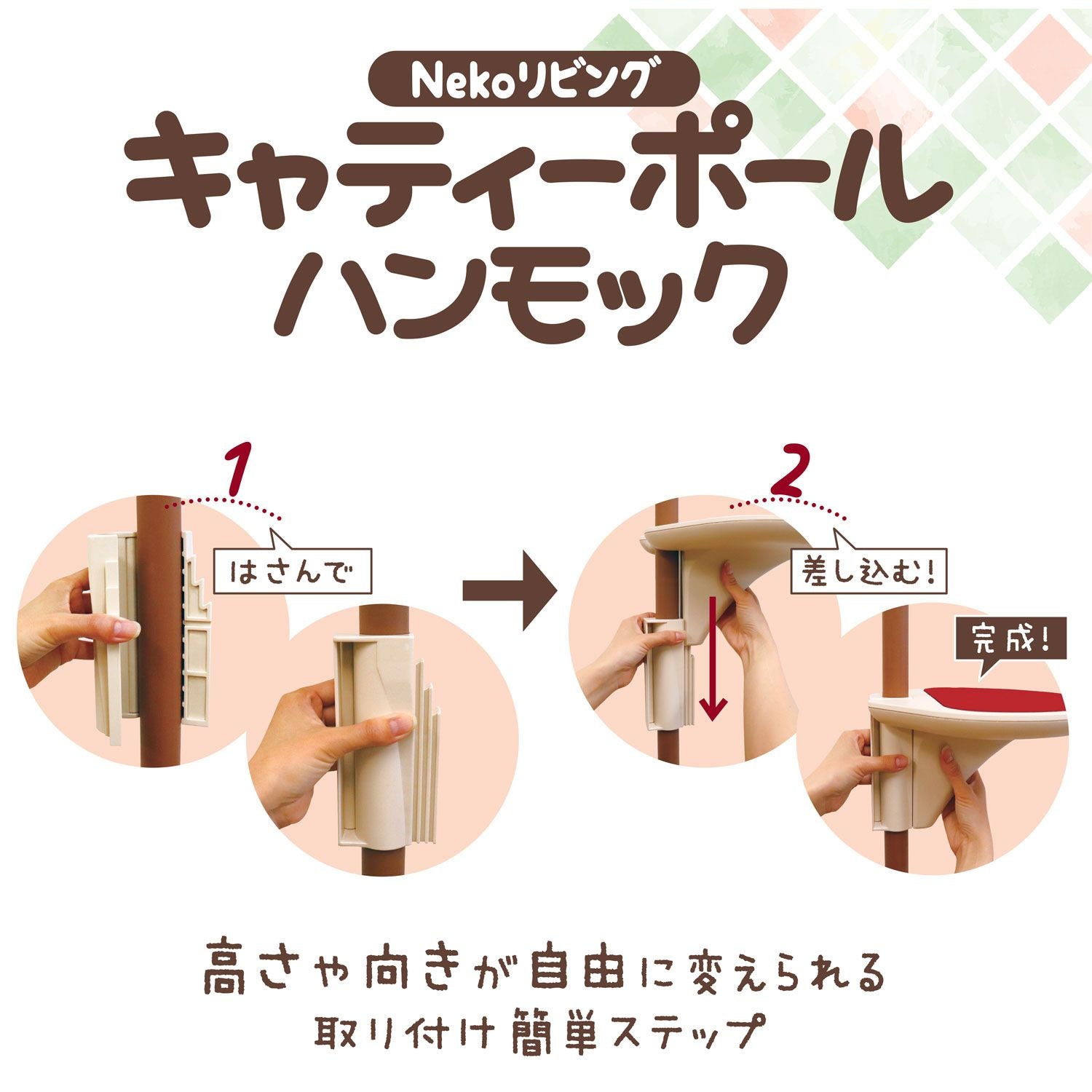 Nekoリビング
キャティーポール
ハンモック

1
はさんで

2
差し込む!

完成!

高さや向きが自由に変えられる
取り付け簡単ステップ