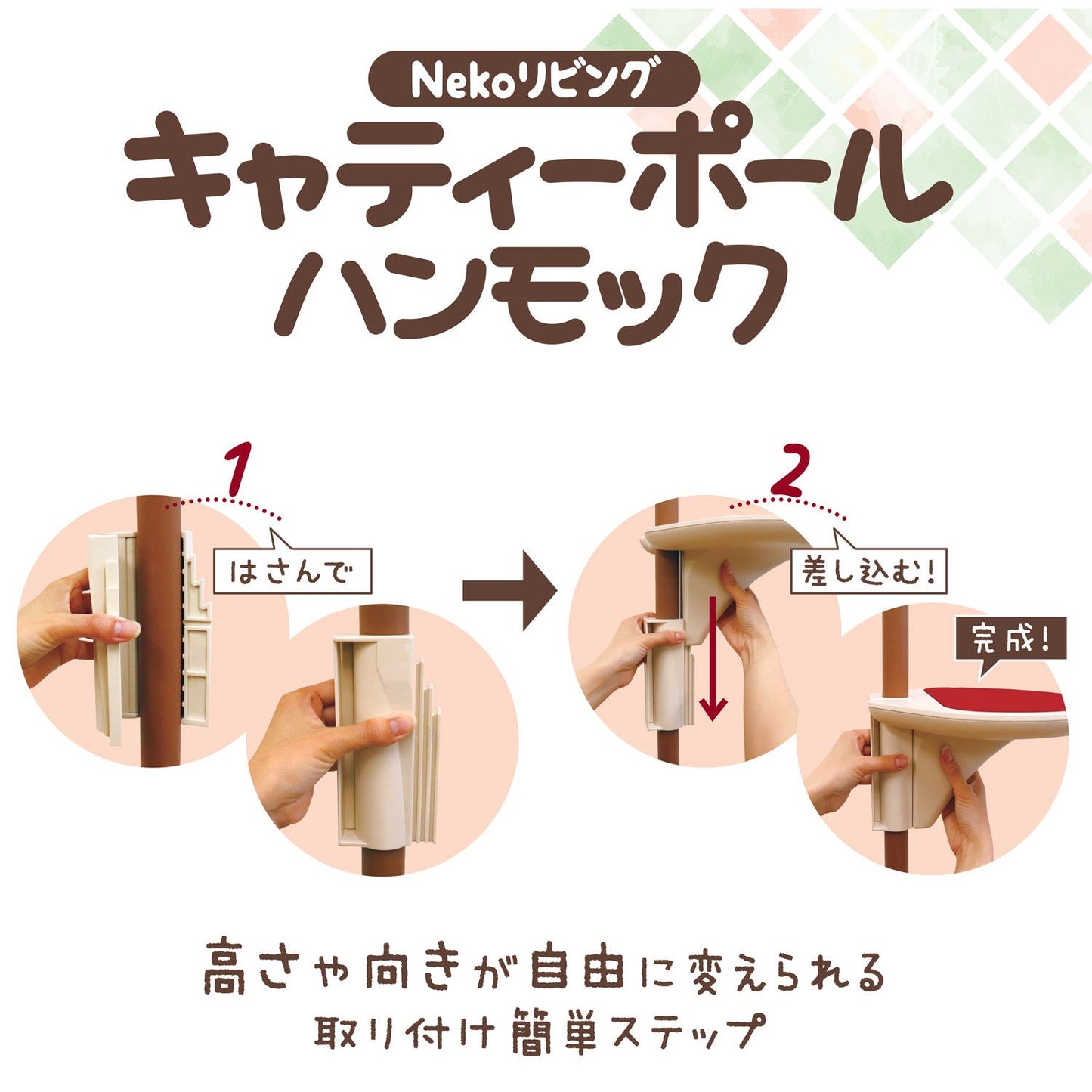 Nekoリビング

キャティーポール
ハンモック

1

はさんで

2

差し込む!

完成!

高さや向きが自由に変えられる
取り付け簡単ステップ