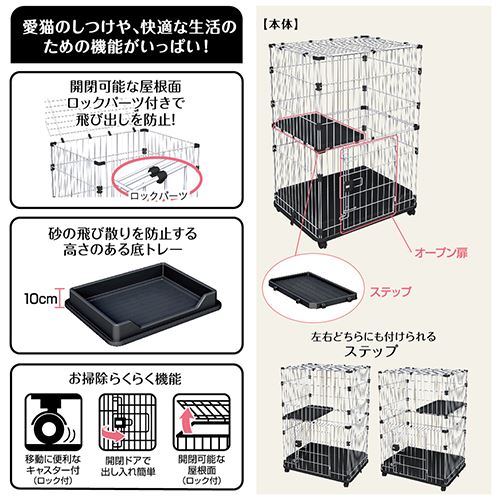 愛猫のしつけや、快適な生活のための機能がいっぱい!

開閉可能な屋根面
ロックパーツ付きで
飛び出しを防止!

ロックパーツ

砂の飛び散りを防止する
高さのある底トレー

10cm

お掃除らくらく機能

移動に便利な
キャスター付
(ロック付)

開閉ドアで
出し入れ簡単

開閉可能な
屋根面
(ロック付)

【本体】

オープン扉

ステップ

左右どちらにも付けられる
ステップ